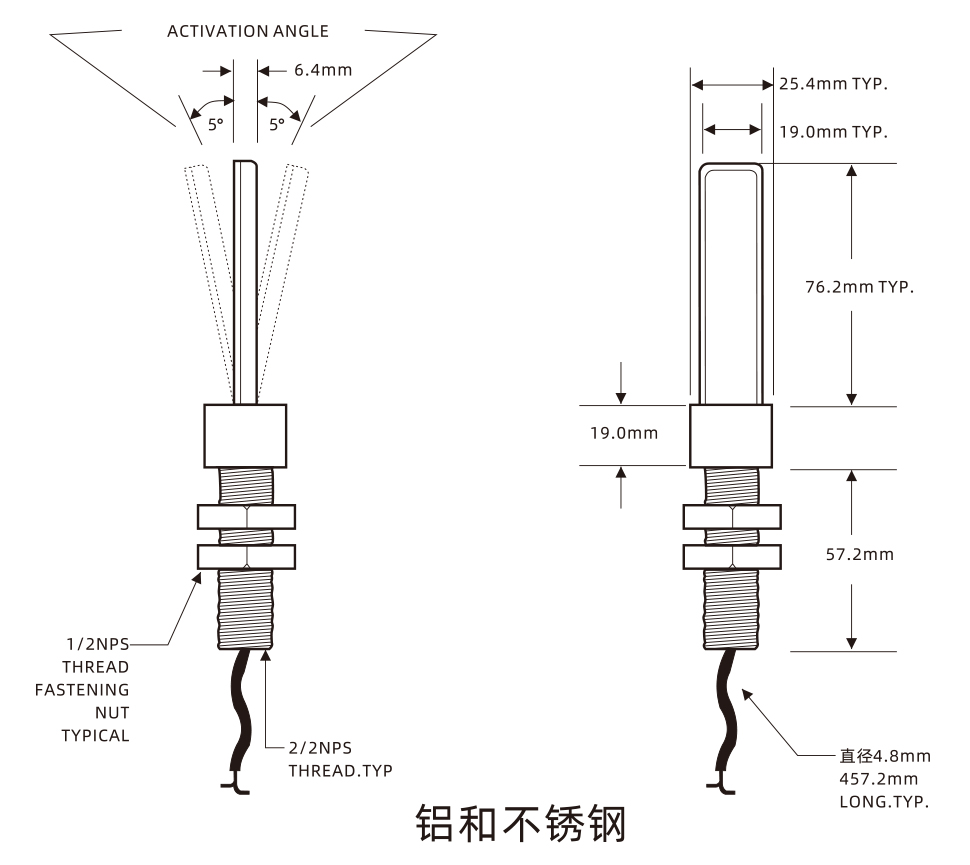 ACTIVATION ANGLE

6.4mm

5°

5°

1/2NPS
THREAD
FASTENING
NUT
TYPICAL

2/2NPS
THREAD.TYP

25.4mm TYP.

19.0mm TYP.

76.2mm TYP.

19.0mm

57.2mm

直径4.8mm
457.2mm
LONG.TYP.

铝和不锈钢